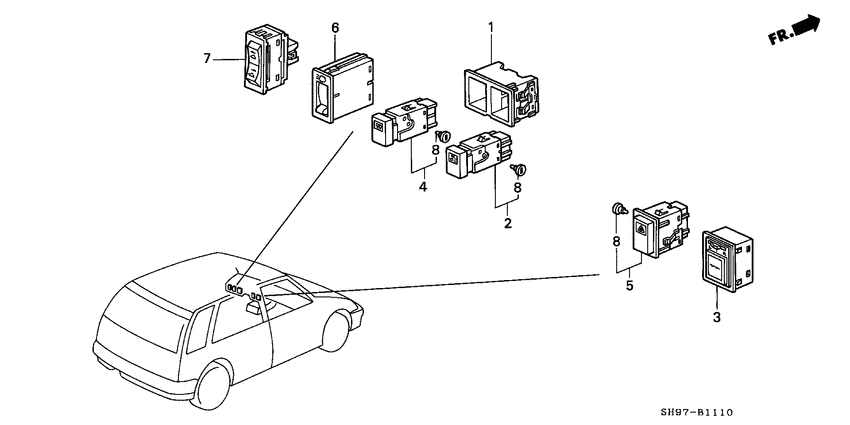 FR.
7
6
1
8
4
8
2
8
5
3
SH97-B1110