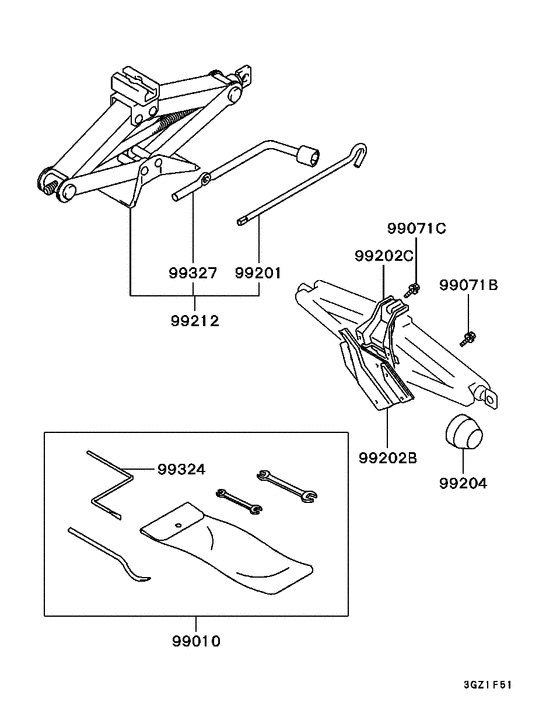 99327
99201
99212
99071C
99202C
99071B
99202B
99204
99324
99010
3GZ1F51