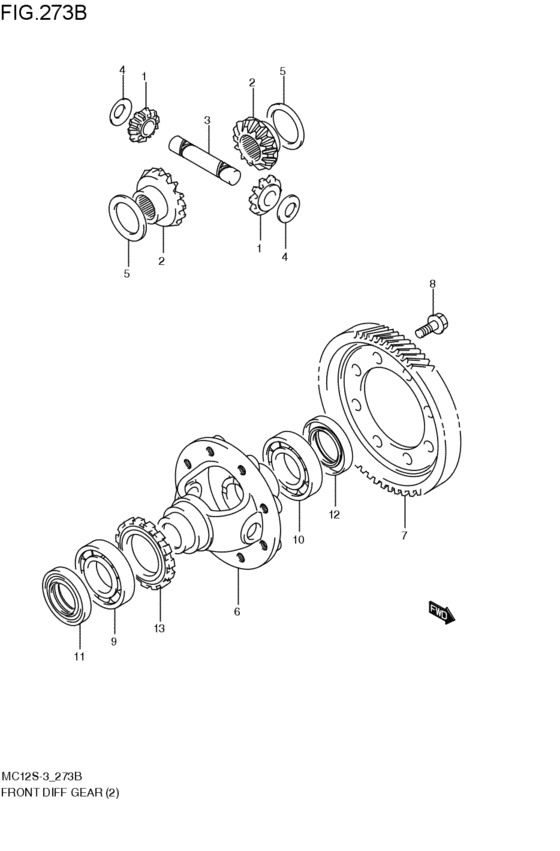 FIG.273B

4
1
2
5
3
5
2
1
4
8
12
7
10
6
13
9
11
FWD

MC12S-3_273B
FRONT DIFF GEAR (2)