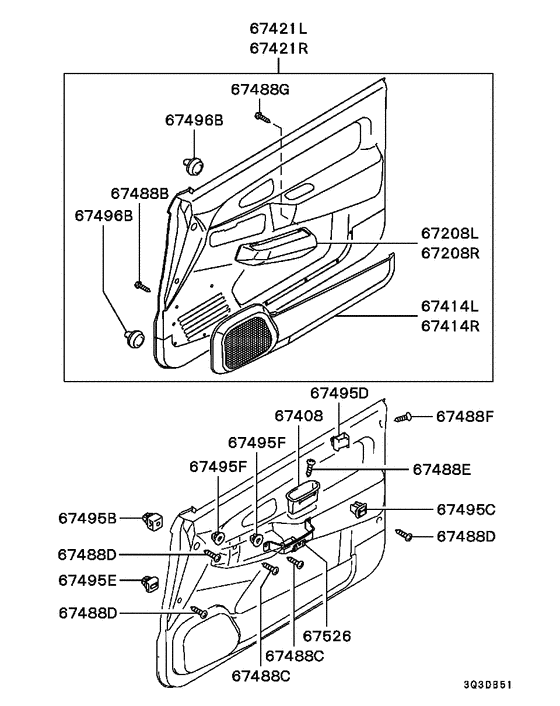 67421L
67421R

67488G

67496B

67488B

67496B

67208L
67208R

67414L
67414R

67495D

67408

67488F

67495F

67495F

67488E

67495B

67495C

67488D

67488D

67495E

67488D

67526

67488C

67488C

3Q3D851