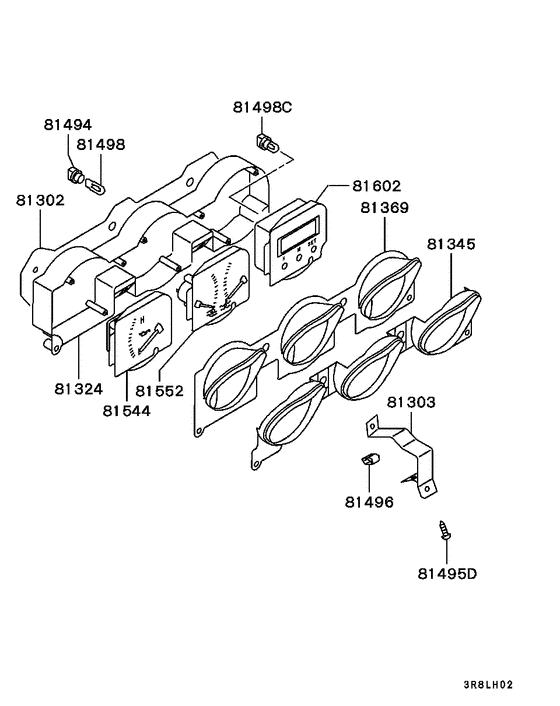 81498C
81494
81498
81302
81602
81369
81345
81324
81552
81544
81303
81496
81495D
3R8LH02