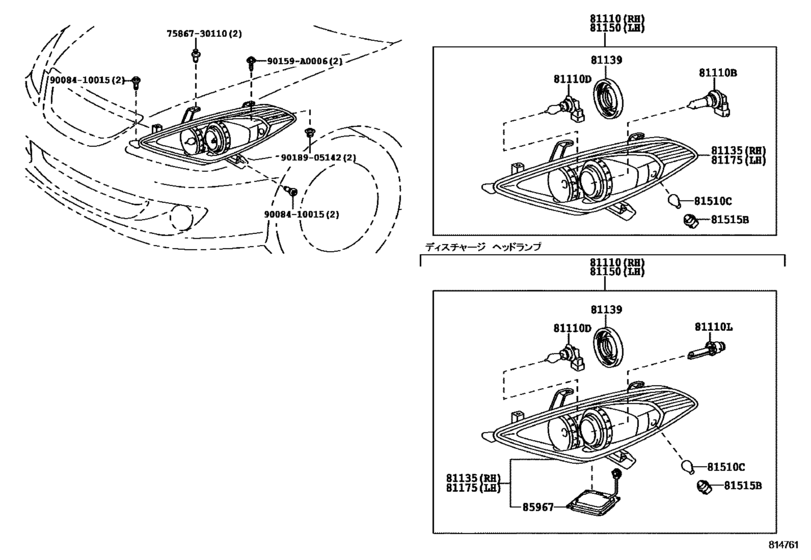 75867-30110(2)
90159-A0006(2)
90084-10015(2)
90189-05142(2)
90084-10015(2)

81110(RH)
81150(LH)
81139
81110D
81110B
81135(RH)
81175(LH)
81510C
81515B

ディスチャージ ヘッドランプ
81110(RH)
81150(LH)
81139
81110D
81110L
81510C
81515B
81135(RH)
81175(LH)
85967

814761