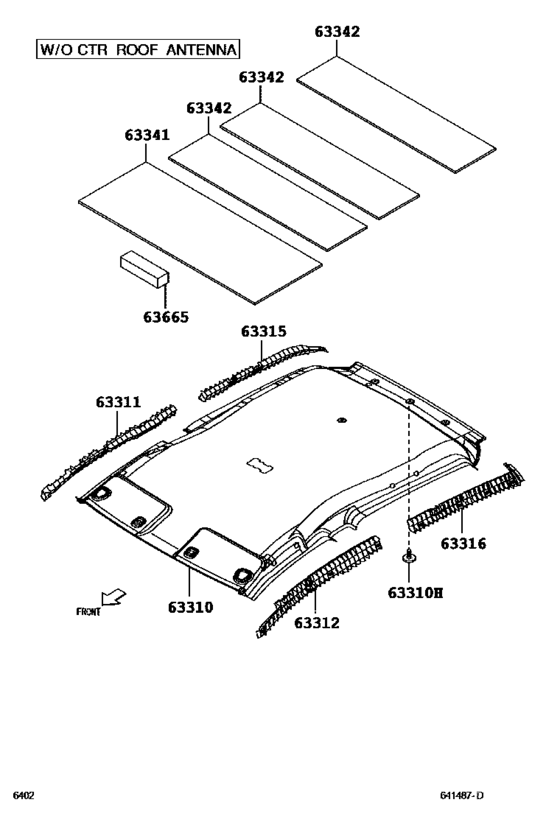 W/O CTR ROOF ANTENNA

63342

63342

63342

63341

63665

63315

63311

63316

63310H

63310

63312

FRONT

6402

641487-D