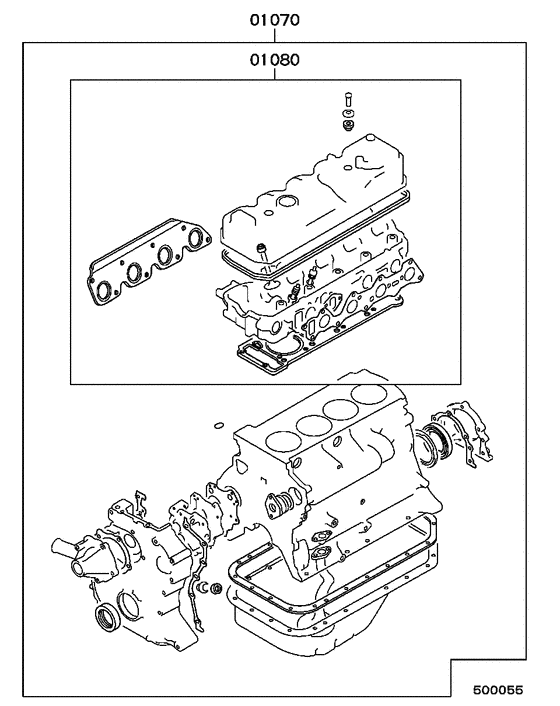 01070

01080

500055