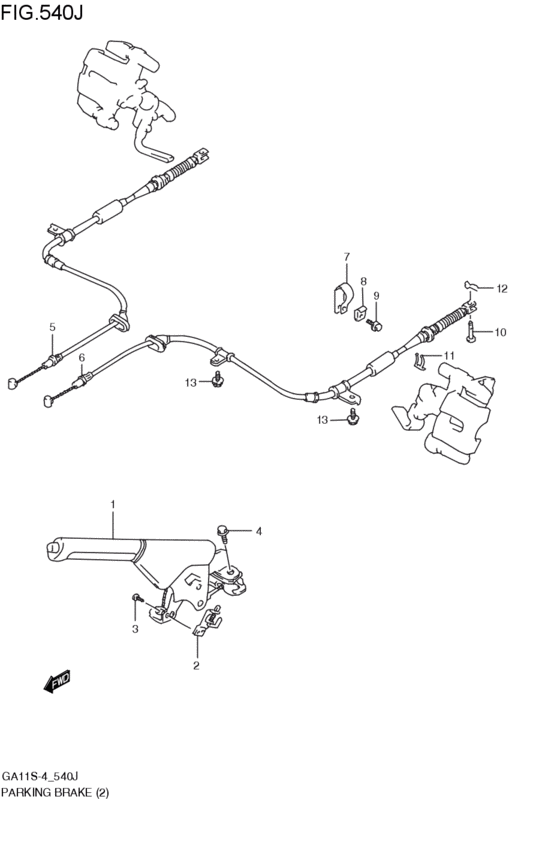 FIG.540J

7
8
9
12
10
11
5
6
13
13
1
4
3
2
FWD

GA11S-4_540J
PARKING BRAKE (2)