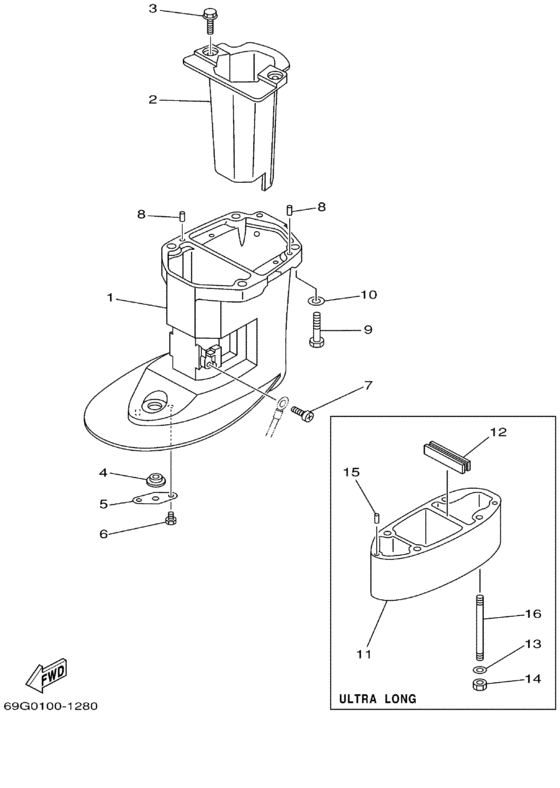 3
2
8
8
1
10
9
7
4
5
6
12
15
16
11
13
14
ULTRA LONG
FWD
69G0100-1280