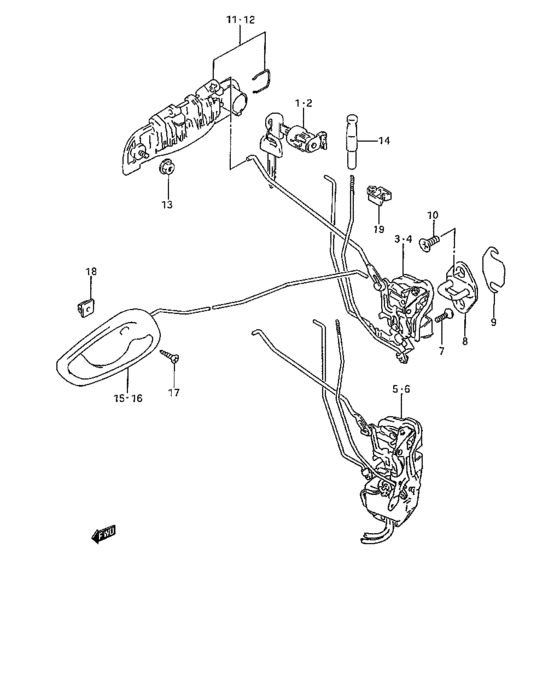 11·12
1·2
14
13
19
10
3·4
18
9
8
7
15·16
17
5·6
FWD