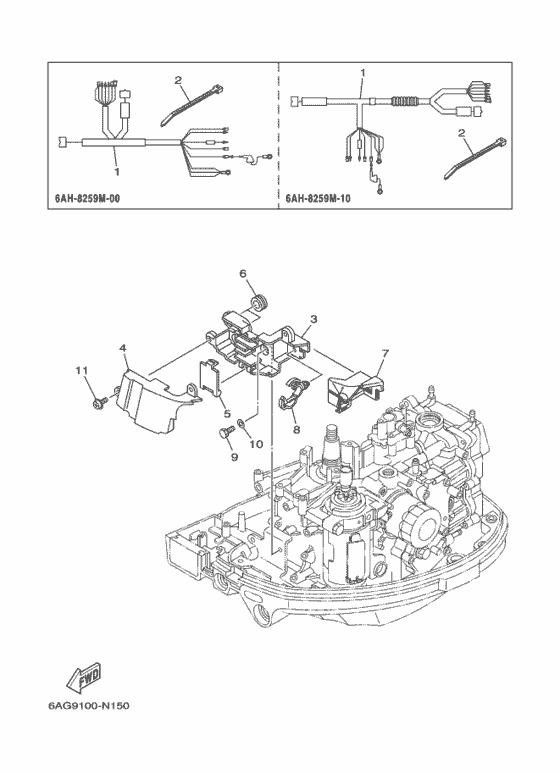 2
1
6AH-8259M-00
1
2
6AH-8259M-10
6
3
4
7
11
5
8
10
9
FWD
6AG9100-N150