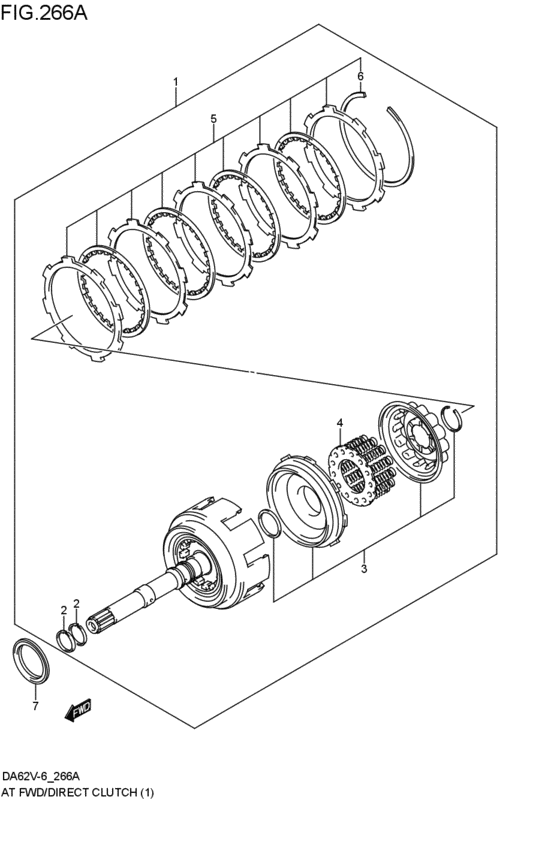 FIG.266A

1
6
5
4
3
2
2
7
FWD

DA62V-6_266A
AT FWD/DIRECT CLUTCH (1)