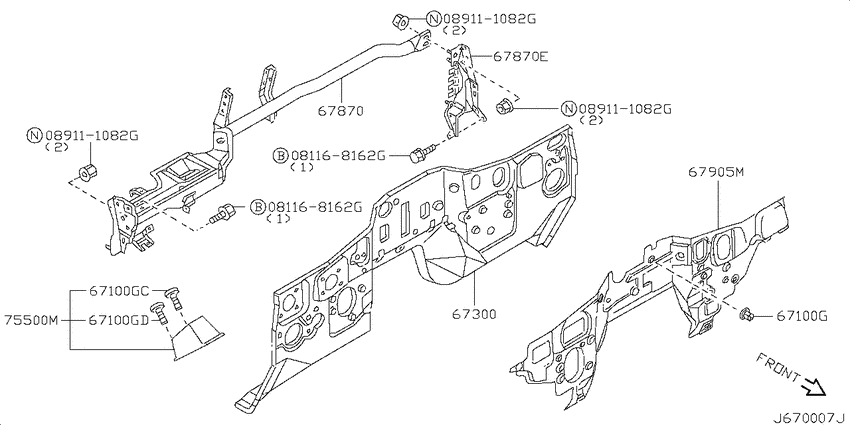 Ⓝ08911-1082G
(2)

67870E

67870

Ⓝ08911-1082G
(2)

Ⓝ08911-1082G
(2)

Ⓑ08116-8162G
(1)

Ⓑ08116-8162G
(1)

67905M

67100GC

75500M

67100GD

67300

67100G

FRONT

J670007J