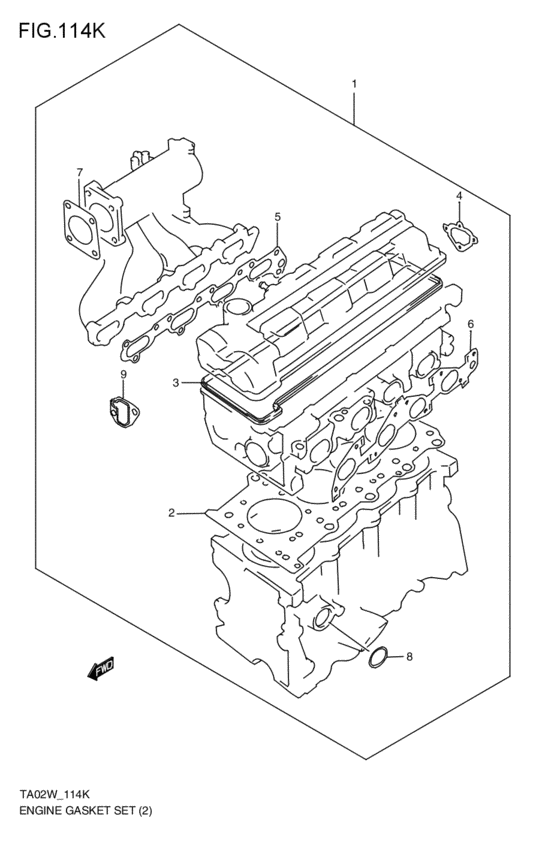 FIG.114K

1

7

4

5

6

3

9

2

8

FWD

TA02W_114K
ENGINE GASKET SET (2)