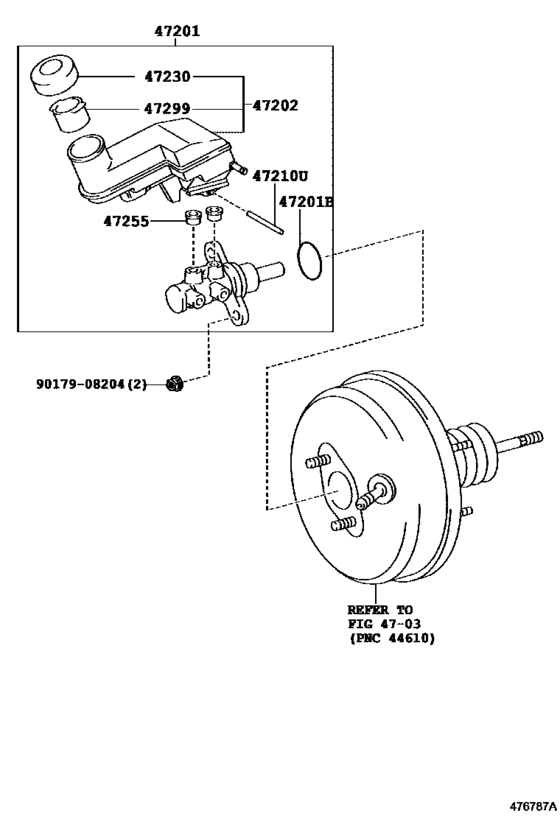 47201
47230
47299
47202
47210U
47201B
47255
90179-08204(2)
REFER TO
FIG 47-03
(PNC 44610)
476787A