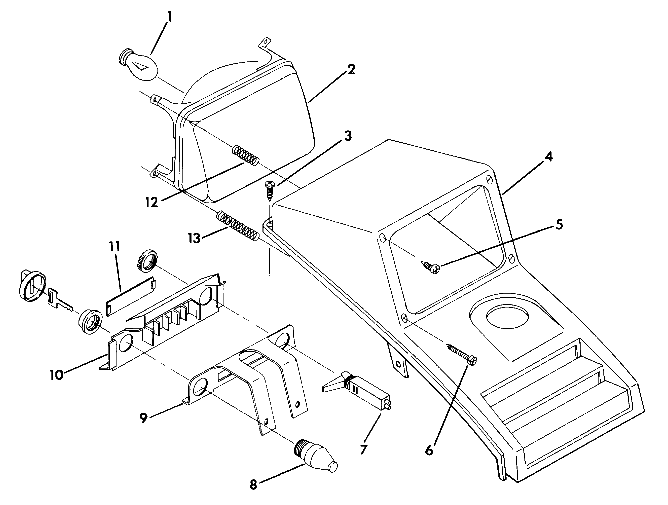 1
2
3
4
5
12
13
11
10
9
8
7
6