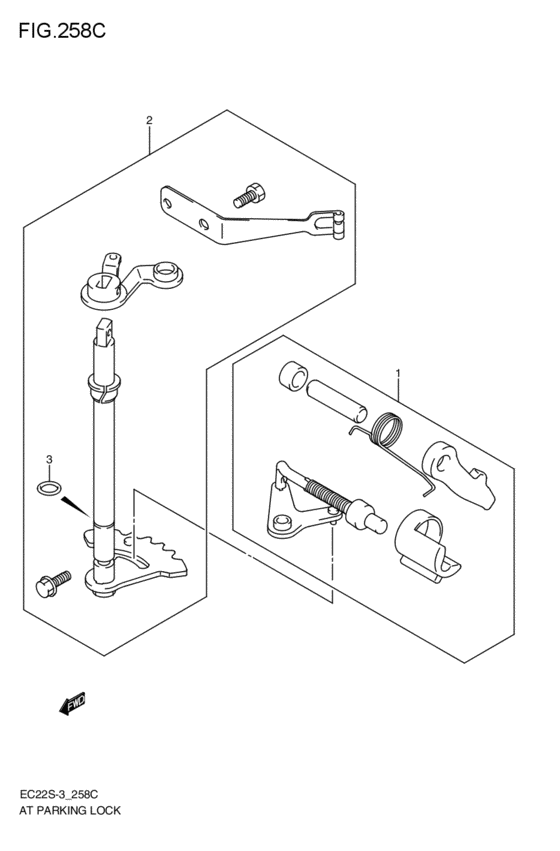 FIG.258C

2

1

3

FWD

EC22S-3_258C
AT PARKING LOCK