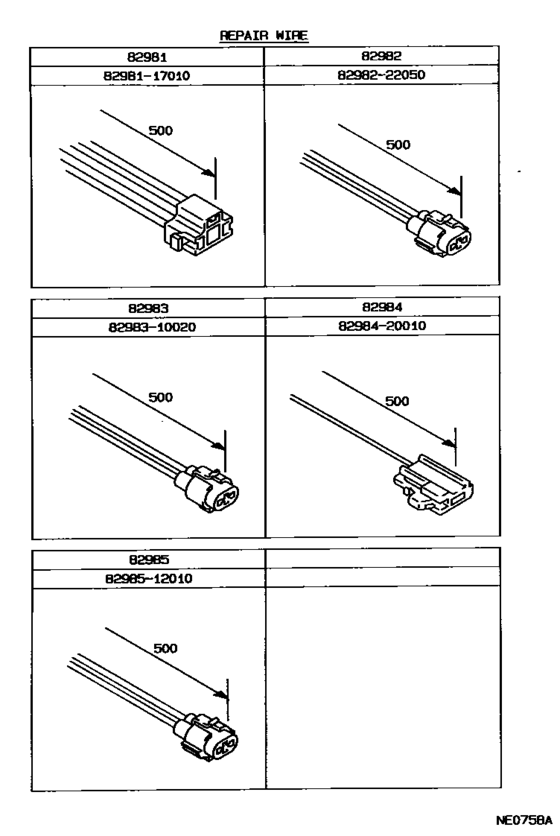 REPAIR WIRE

| 82981 | 82982 |
|---|---|
| 82981-17010 | 82982-22050 |
| 500 | 500 |

| 82983 | 82984 |
|---|---|
| 82983-10020 | 82984-20010 |
| 500 | 500 |

| 82985 | |
|---|---|
| 82985-12010 | |
| 500 | |

NE0758A