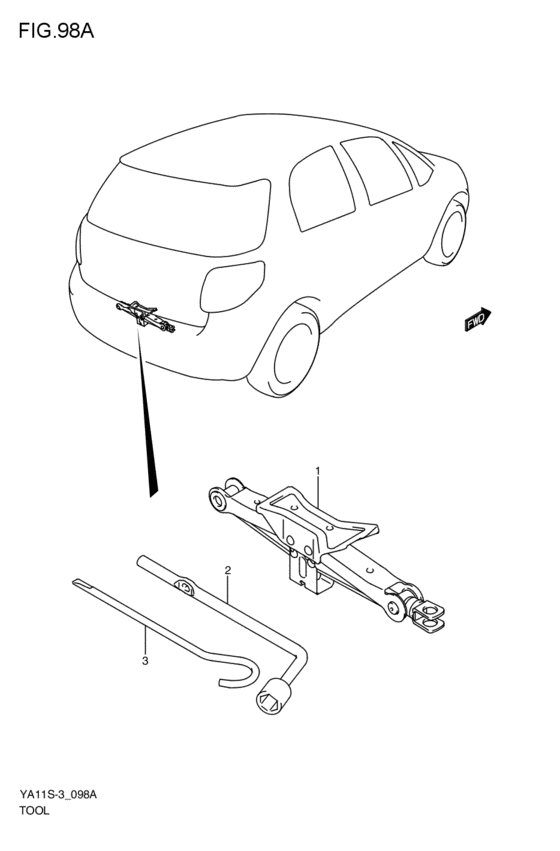 FIG.98A

FWD

1

2

3

YA11S-3_098A
TOOL