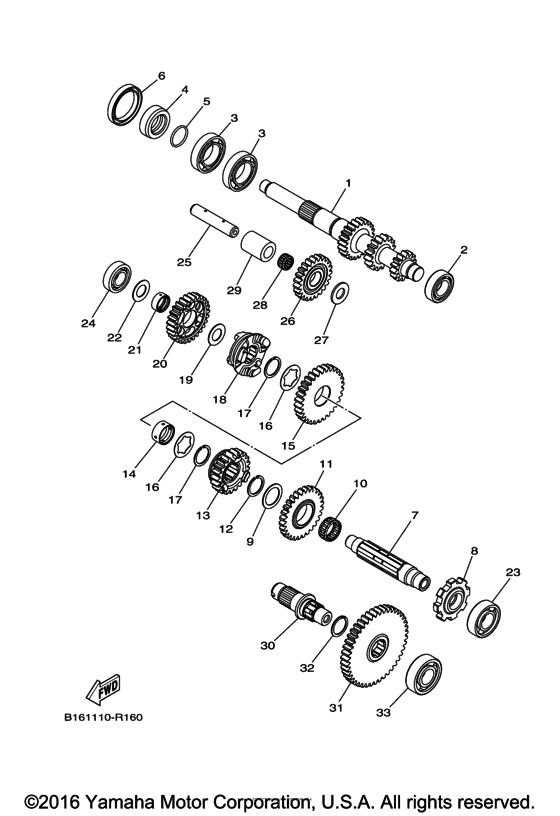 6
4
5
3
3
1
2
25
29
28
26
27
24
22
21
20
19
18
17
16
15
14
16
17
13
12
9
11
10
7
8
23
30
32
31
33
FWD
B161110-R160
©2016 Yamaha Motor Corporation, U.S.A. All rights reserved.