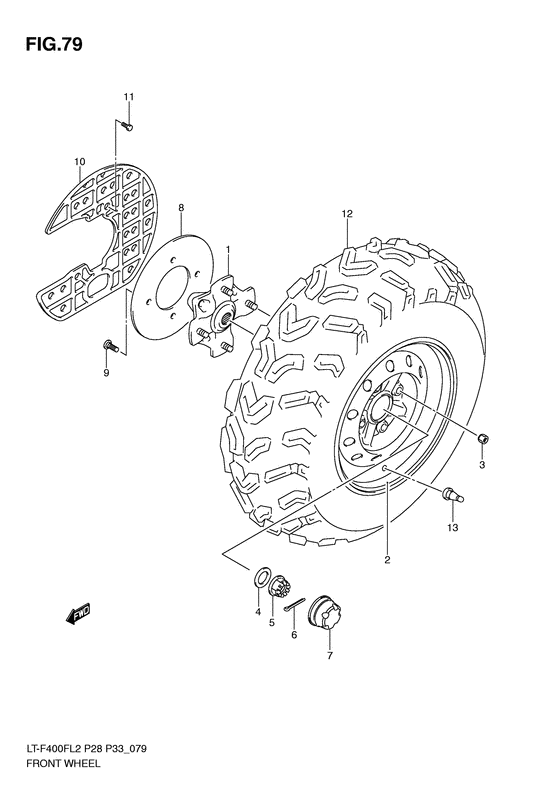 FIG.79

11
10
8
1
12
9
3
13
2
4
5
6
7
FWD

LT-F400FL2 P28 P33_079
FRONT WHEEL