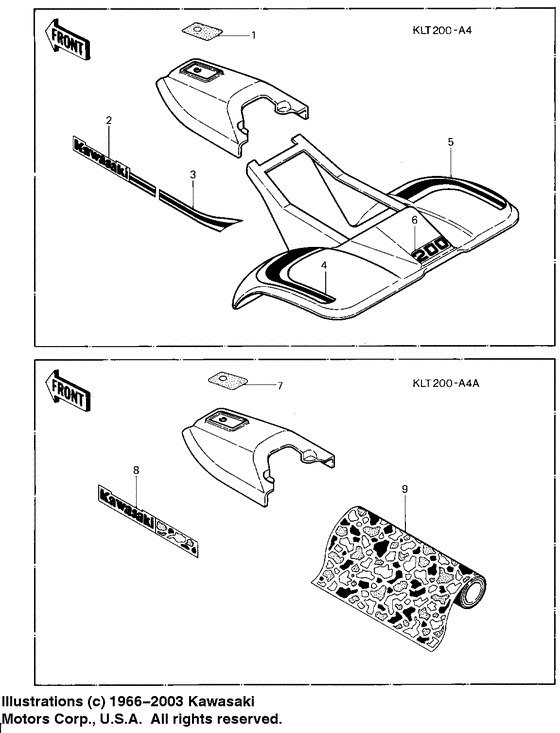 FRONT

1

KLT200-A4

2

Kawasaki

3

5

6

200

4

FRONT

7

KLT200-A4A

8

Kawasaki

9

Illustrations (c) 1966–2003 Kawasaki Motors Corp., U.S.A. All rights reserved.