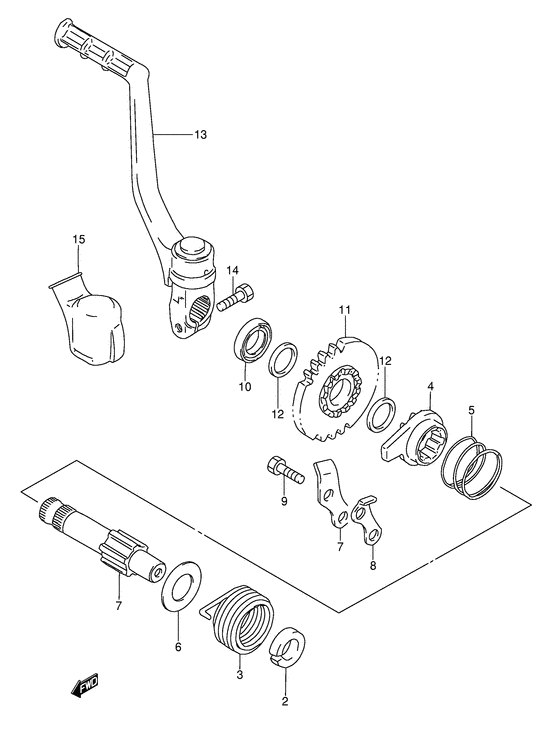 13
15
14
11
10
12
12
4
5
9
7
8
7
6
3
2
FWD