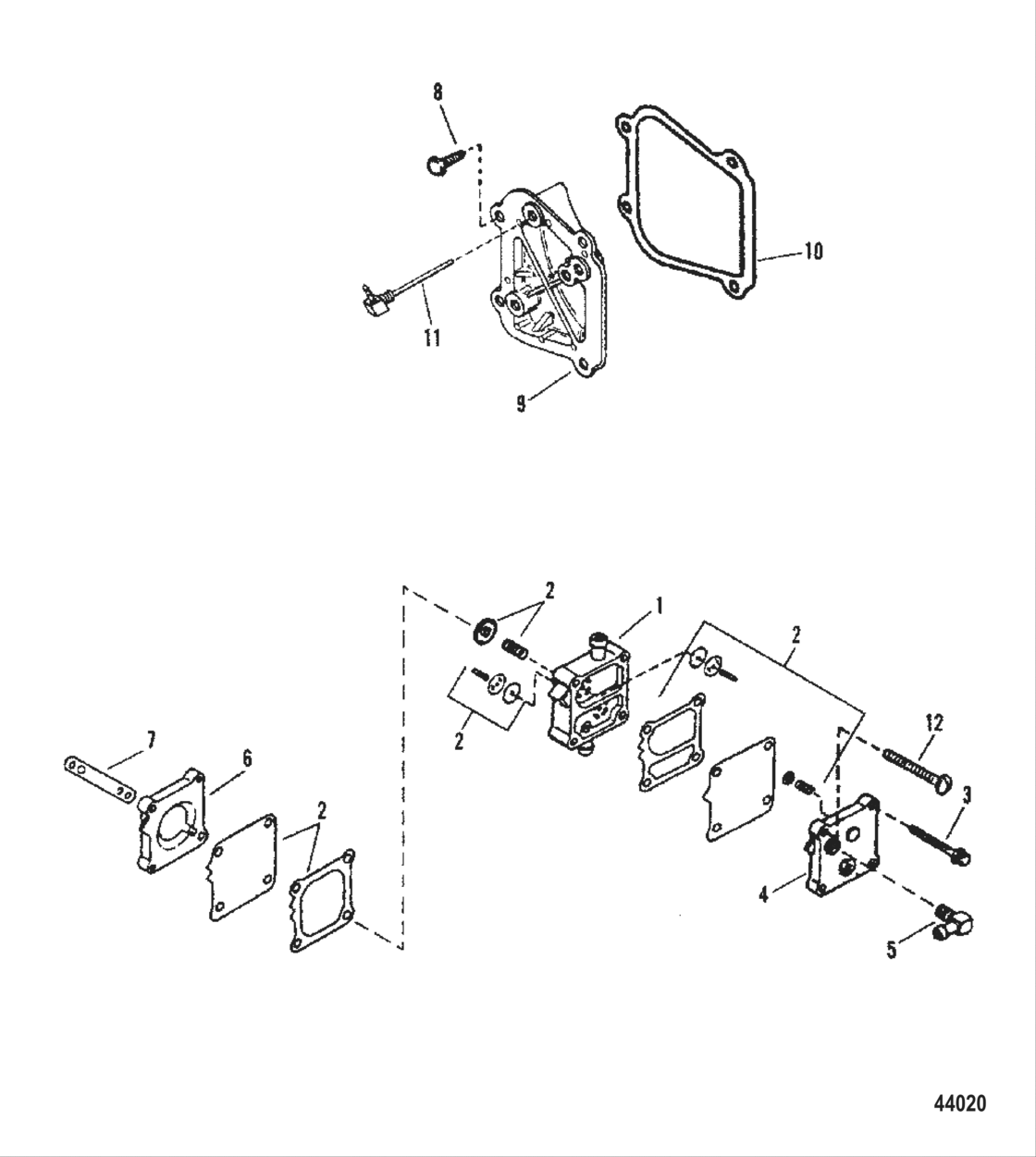 8
10
11
9
2
1
2
2
12
7
6
3
2
4
5
44020