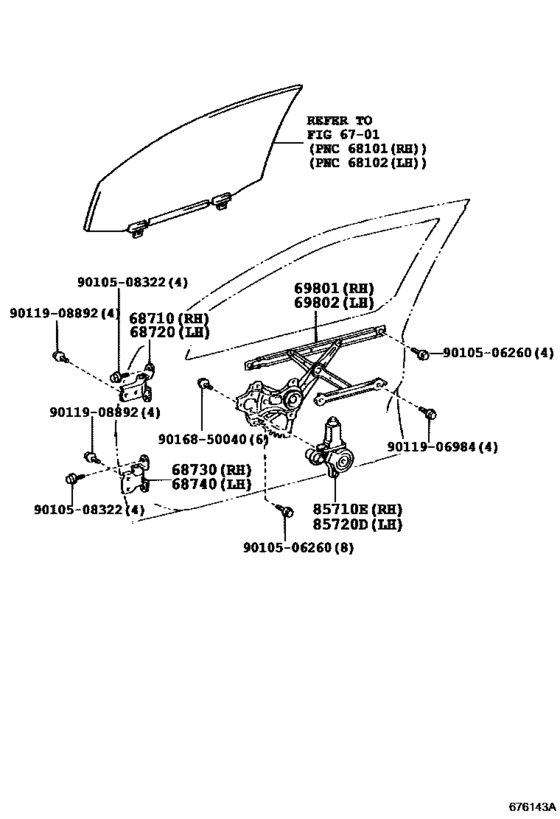 REFER TO
FIG 67-01
(PNC 68101(RH))
(PNC 68102(LH))

90105-08322(4)

90119-08892(4)

68710(RH)
68720(LH)

69801(RH)
69802(LH)

90105-06260(4)

90119-08892(4)

90168-50040(6)

90119-06984(4)

68730(RH)
68740(LH)

90105-08322(4)

85710E(RH)
85720D(LH)

90105-06260(8)

676143A