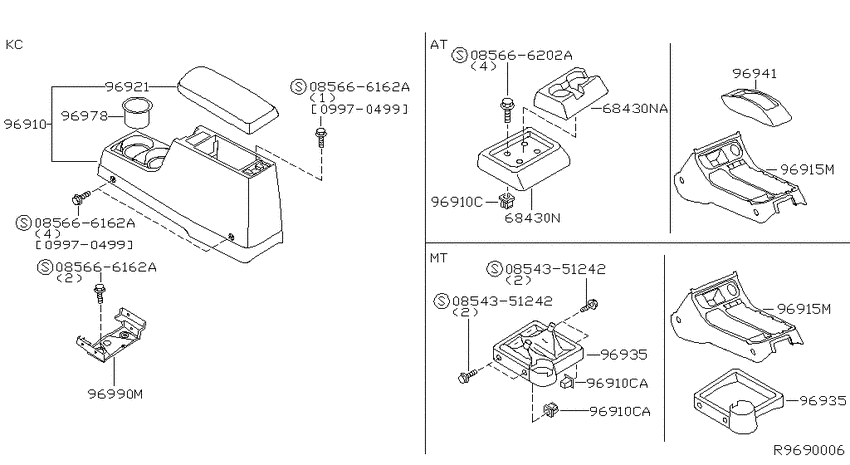 KC

96921
96978
96910
Ⓢ08566-6162A
(1)
[0997-0499]
Ⓢ08566-6162A
(4)
[0997-0499]
Ⓢ08566-6162A
(2)
96990M

AT
Ⓢ08566-6202A
(4)
68430NA
96910C
68430N
96941
96915M

MT
Ⓢ08543-51242
(2)
Ⓢ08543-51242
(2)
96935
96910CA
96910CA
96915M
96935

R9690006