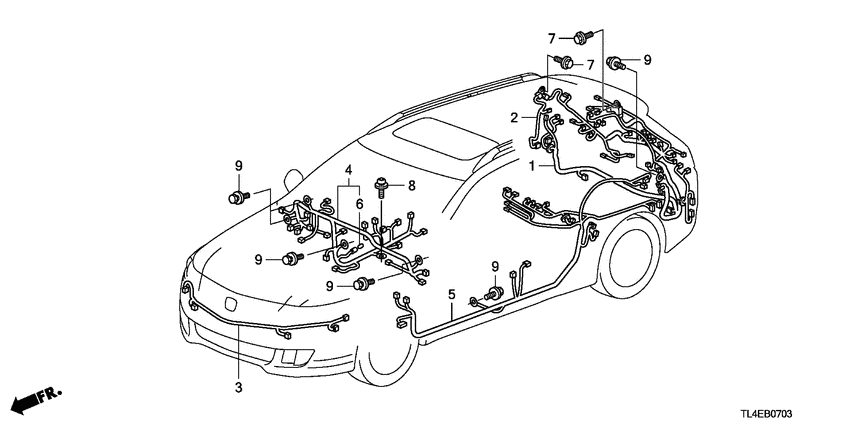 7
7
9
2
1
9
4
8
6
9
9
9
5
3
FR.
TL4EB0703