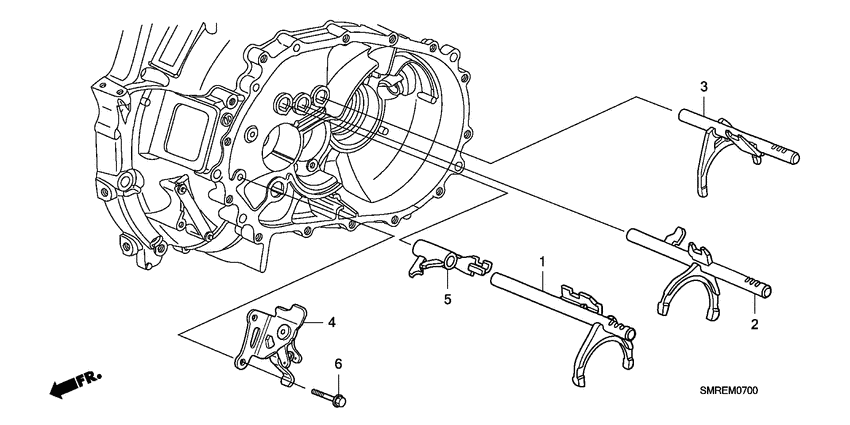 3
1
5
2
4
6
FR.
SMREM0700