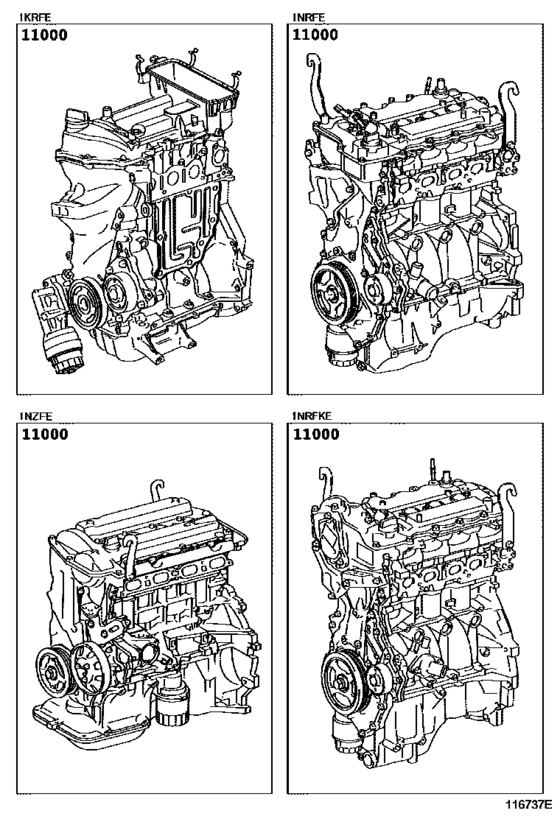 1KRFE
11000

1NRFE
11000

1NZFE
11000

1NRFKE
11000

116737E