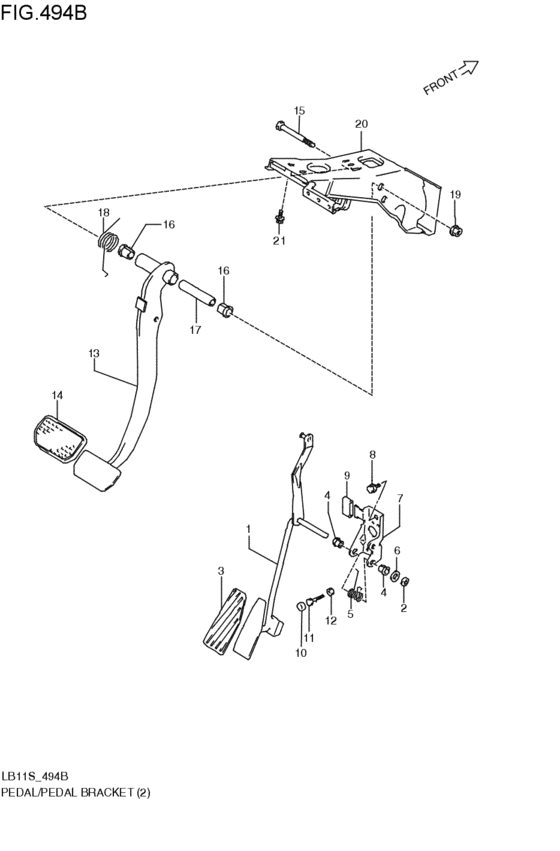 FIG.494B

FRONT

15
20
19
21
18
16
16
17
13
14
8
9
7
4
1
6
3
4
2
5
12
11
10

LB11S_494B
PEDAL/PEDAL BRACKET (2)