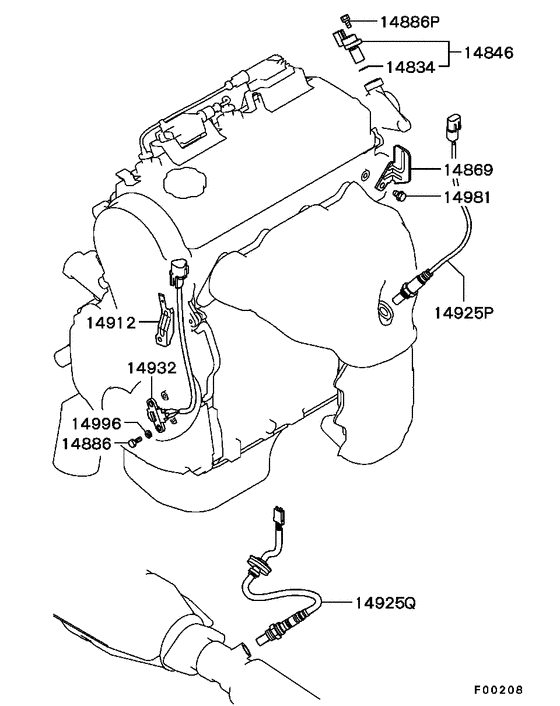 14886P
14846
14834
14869
14981
14925P
14912
14932
14996
14886
14925Q
F00208