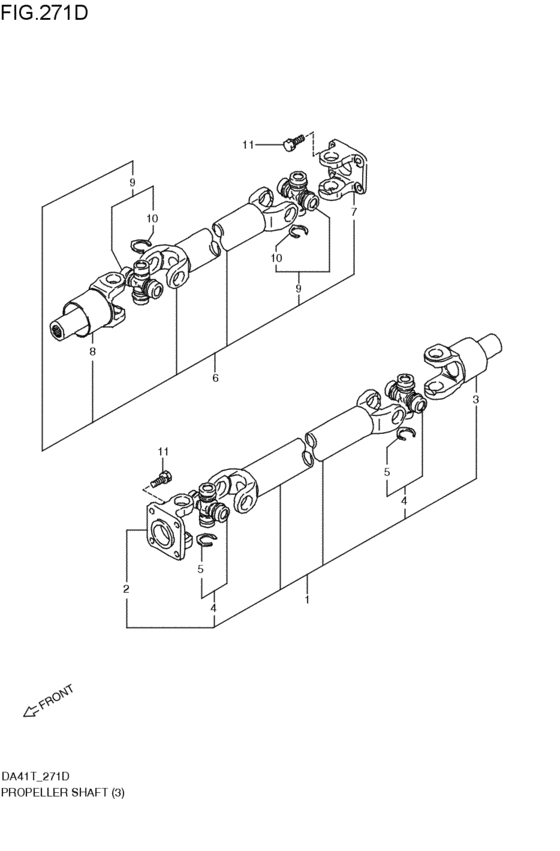 FIG.271D

11
9
10
7
10
9
8
6
3
11
5
4
5
2
4
1

FRONT

DA41T_271D
PROPELLER SHAFT (3)