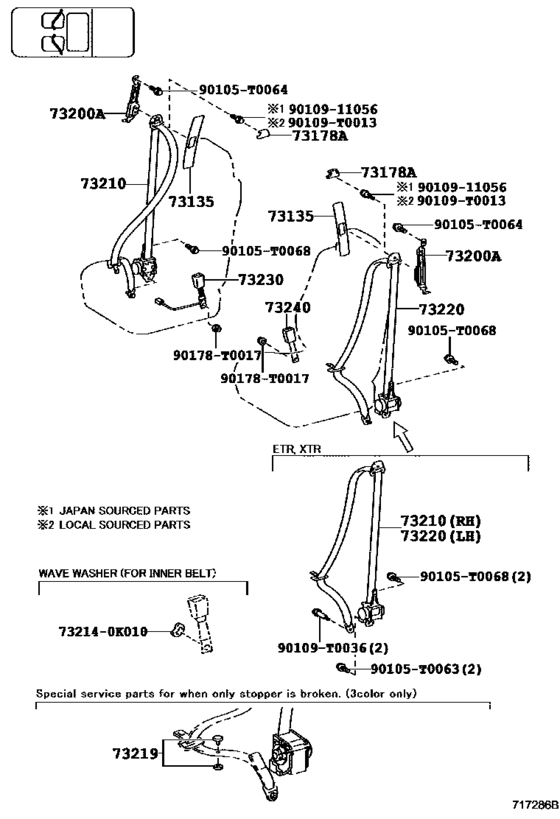 90105-T0064
73200A
※1 90109-11056
※2 90109-T0013
73178A
73210
73135
73178A
※1 90109-11056
※2 90109-T0013
73135
90105-T0064
90105-T0068
73200A
73230
73240
73220
90105-T0068
90178-T0017
90178-T0017

ETR, XTR

※1 JAPAN SOURCED PARTS
※2 LOCAL SOURCED PARTS

73210 (RH)
73220 (LH)

WAVE WASHER (FOR INNER BELT)

90105-T0068 (2)
73214-0K010
90109-T0036 (2)
90105-T0063 (2)

Special service parts for when only stopper is broken. (3color only)

73219

717286B