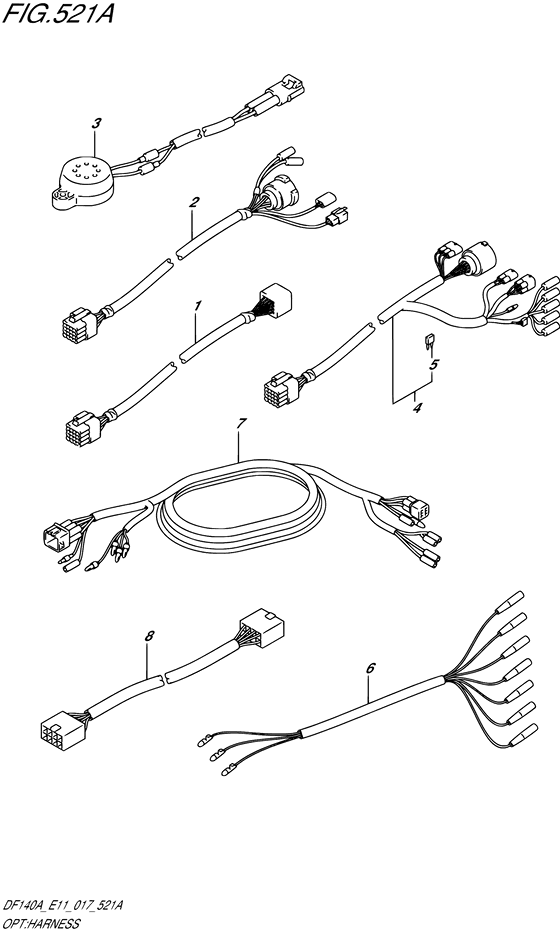 FIG.521A

3

2

1

5

4

7

8

6

DF140A_E11_017_521A
OPT:HARNESS