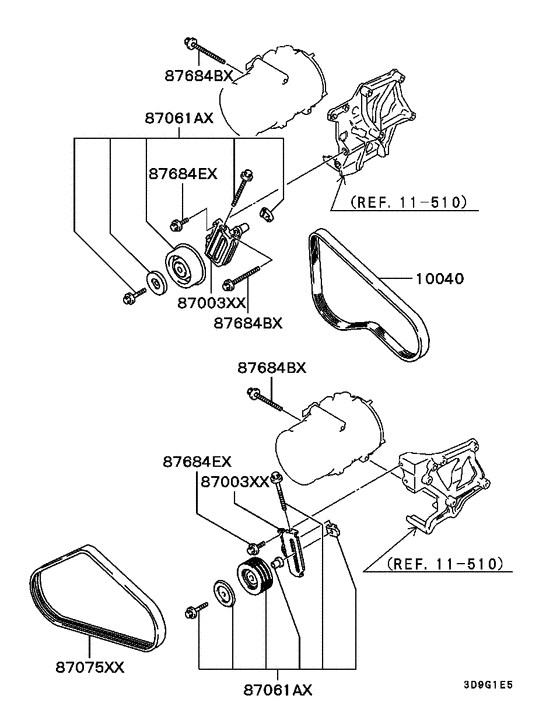 87684BX
87061AX
87684EX
(REF. 11-510)
10040
87003XX
87684BX
87684BX
87684EX
87003XX
(REF. 11-510)
87075XX
87061AX
3D9G1E5