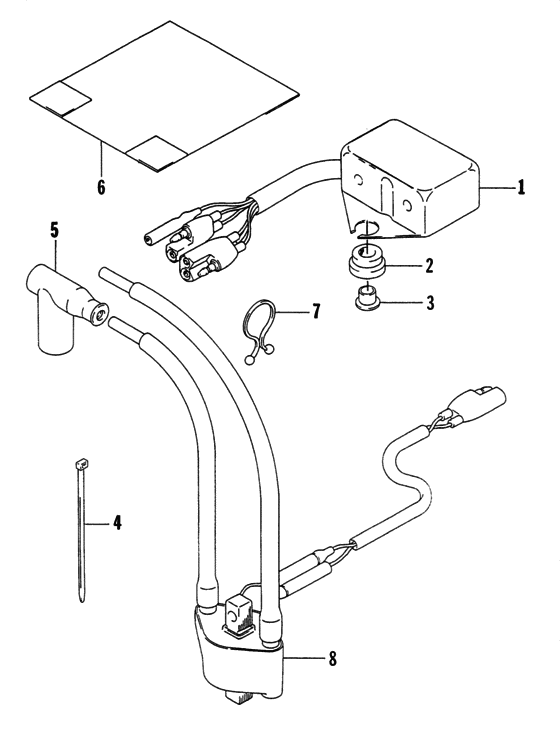 6
1
5
2
3
7
4
8