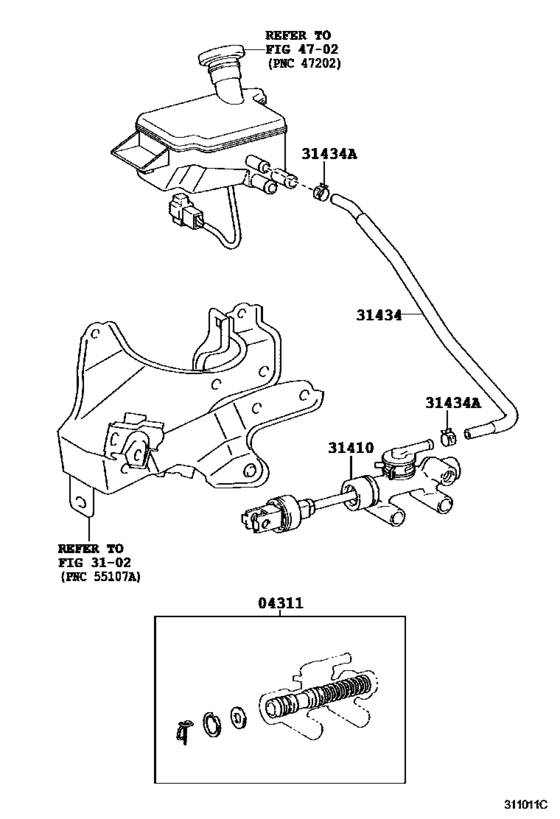 REFER TO
FIG 47-02
(PNC 47202)

31434A

31434

31434A

31410

REFER TO
FIG 31-02
(PNC 55107A)

04311

311011C