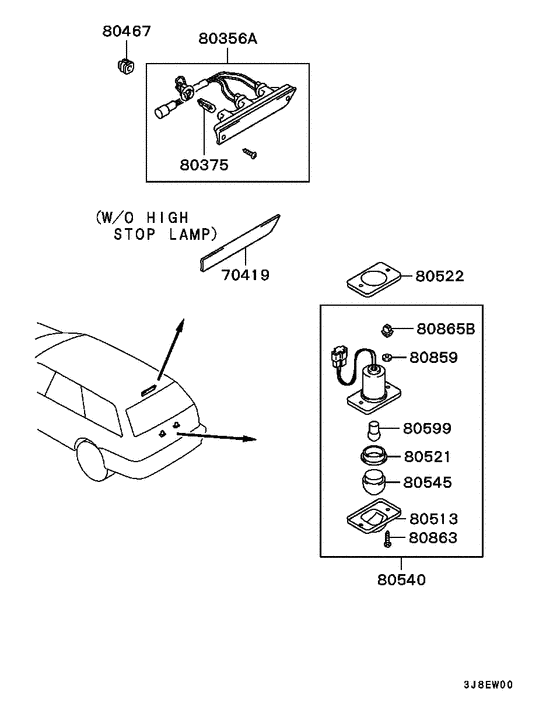 80467

80356A

80375

(W/O HIGH STOP LAMP)

70419

80522

80865B

80859

80599

80521

80545

80513

80863

80540

3J8EW00