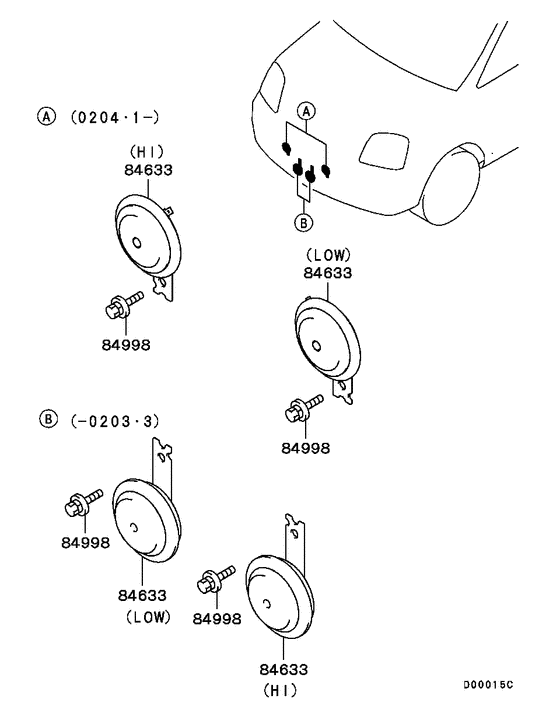 A (0204·1-)

(HI)
84633

84998

A

B

(LOW)
84633

84998

B (-0203·3)

84998

84633
(LOW)

84998

84633
(HI)

D00015C