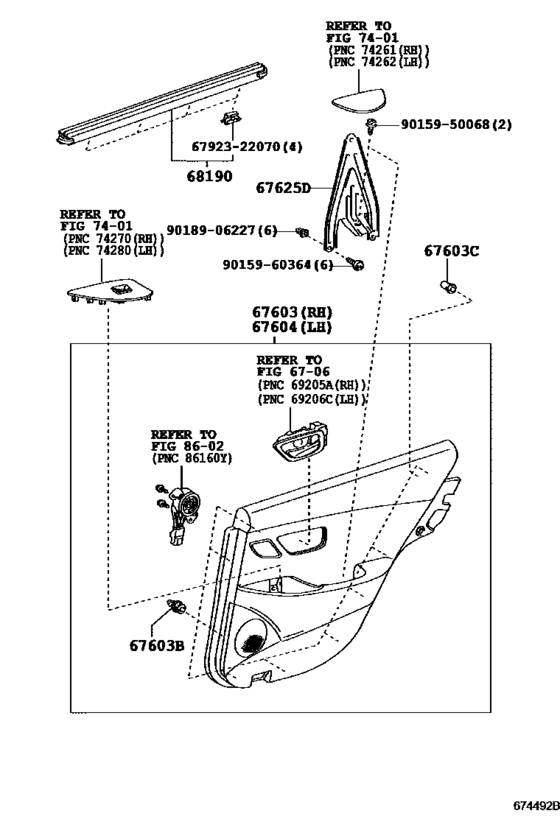 REFER TO
FIG 74-01
(PNC 74261(RH))
(PNC 74262(LH))

90159-50068(2)

67923-22070(4)

68190

67625D

REFER TO
FIG 74-01
(PNC 74270(RH))
(PNC 74280(LH))

90189-06227(6)

90159-60364(6)

67603C

67603(RH)
67604(LH)

REFER TO
FIG 67-06
(PNC 69205A(RH))
(PNC 69206C(LH))

REFER TO
FIG 86-02
(PNC 86160Y)

67603B

674492B