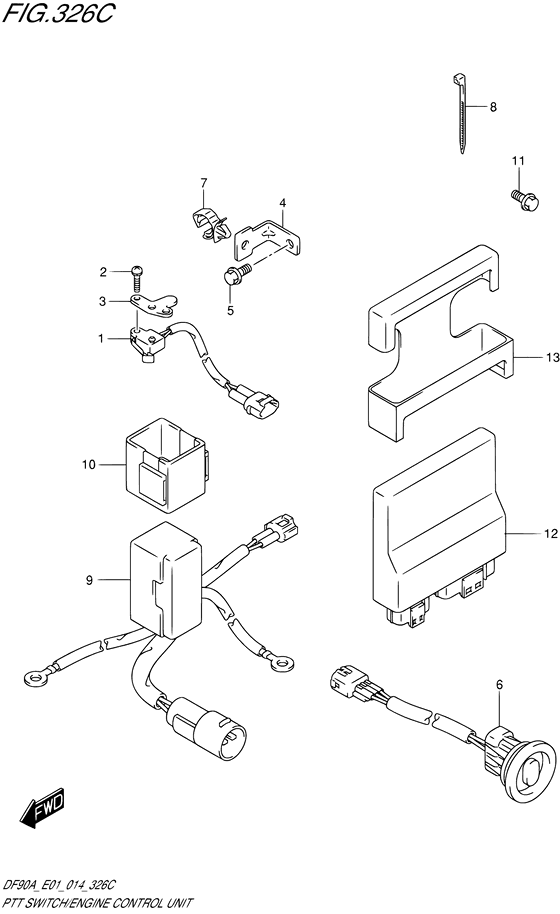 FIG.326C

8
11
7
4
2
3
5
1
13
10
12
9
6
FWD

DF90A_E01_014_326C
PTT SWITCH/ENGINE CONTROL UNIT