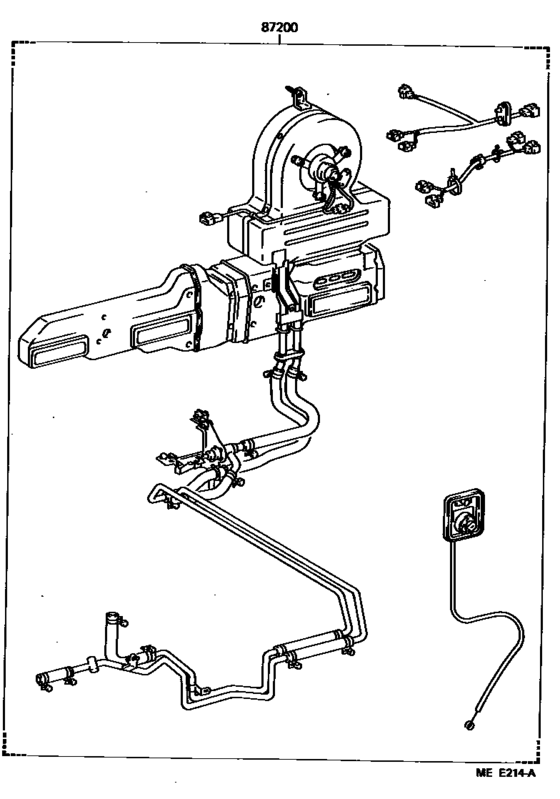 87200

ME E214-A