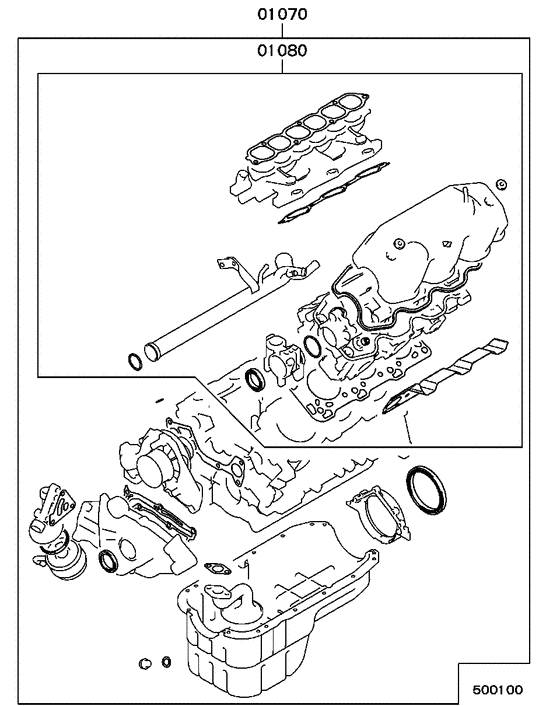 01070

01080

500100