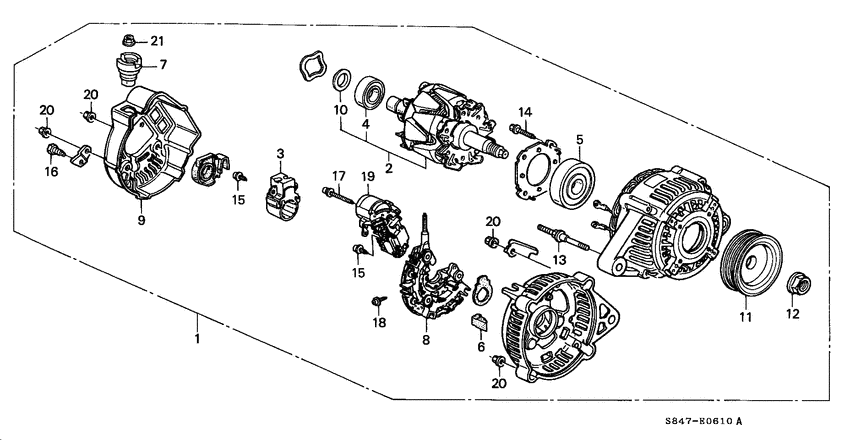 21
7
20
20
16
9
15
3
10
4
2
14
5
17
19
15
18
8
20
13
6
20
11
12
1
S847-E0610 A