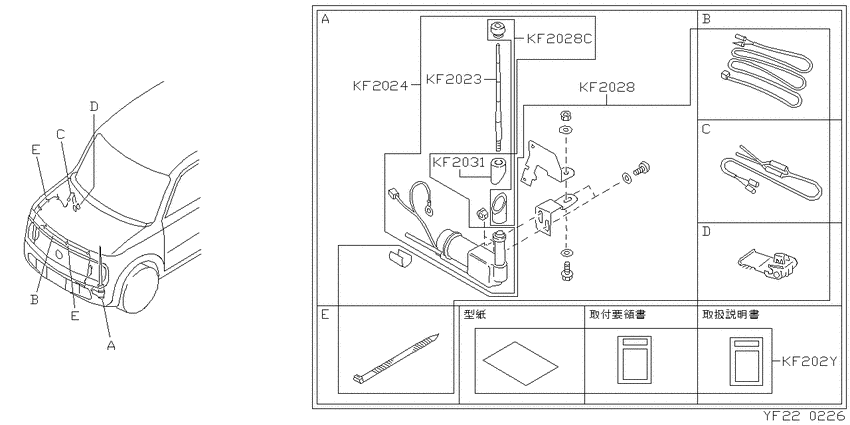 D
C
E
B
E
A

A
KF2028C
KF2024
KF2023
KF2028
KF2031
B
C
D
E
型紙
取付要領書
取扱説明書
KF202Y
YF22 0226