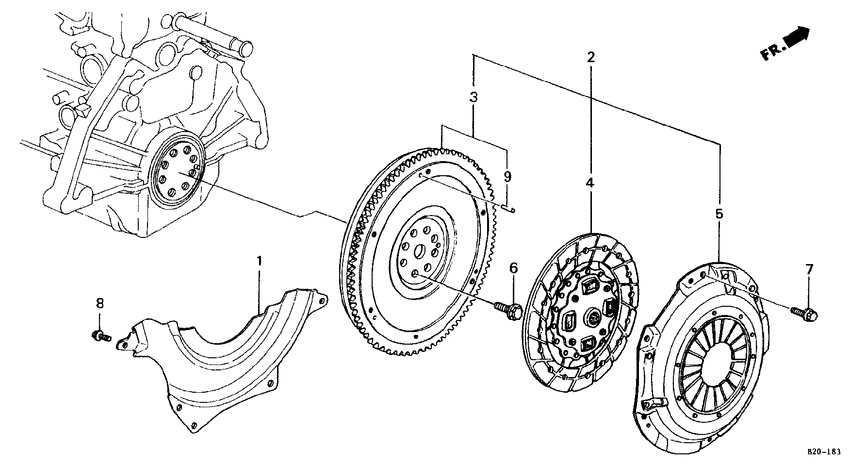 FR.

2

3

9

4

5

1

6

7

8

B20-183