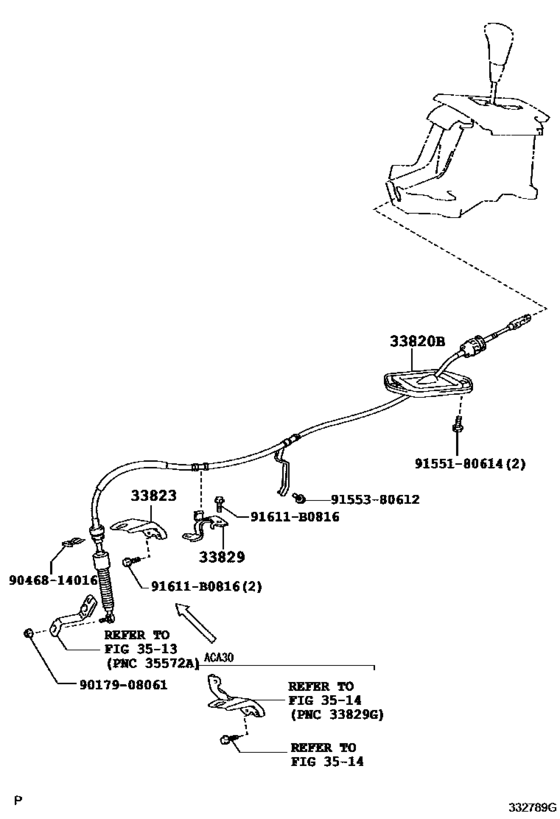 33820B

91551-80614(2)

91553-80612

33823

91611-B0816

33829

90468-14016

91611-B0816(2)

REFER TO
FIG 35-13
(PNC 35572A)

ACA30

90179-08061

REFER TO
FIG 35-14
(PNC 33829G)

REFER TO
FIG 35-14

P

332789G