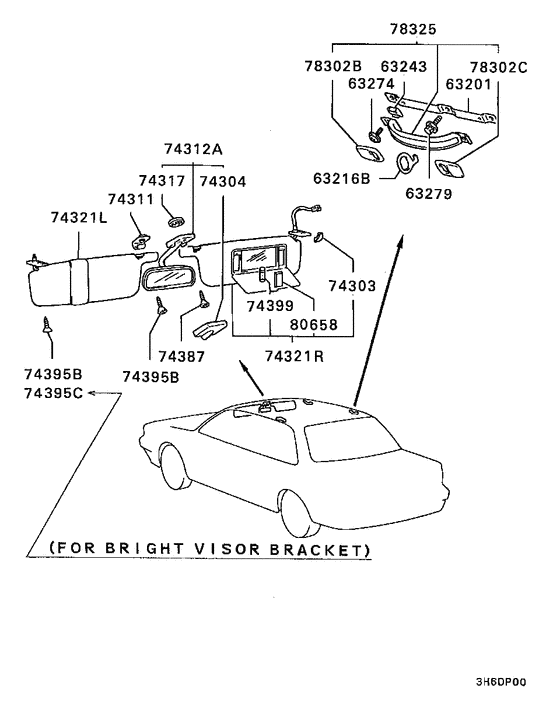 78325
78302B
63243
78302C
63274
63201
63216B
63279
74312A
74317
74304
74311
74321L
74303
74399
80658
74387
74321R
74395B
74395B
74395C
(FOR BRIGHT VISOR BRACKET)
3H6DP00