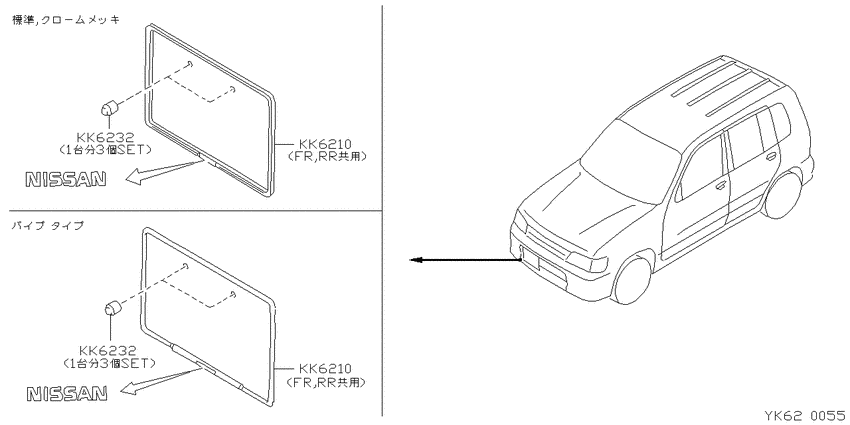 標準,クロームメッキ

KK6232
(1台分3個SET)

KK6210
(FR,RR共用)

NISSAN

パイプ タイプ

KK6232
(1台分3個SET)

KK6210
(FR,RR共用)

NISSAN

YK62 0055